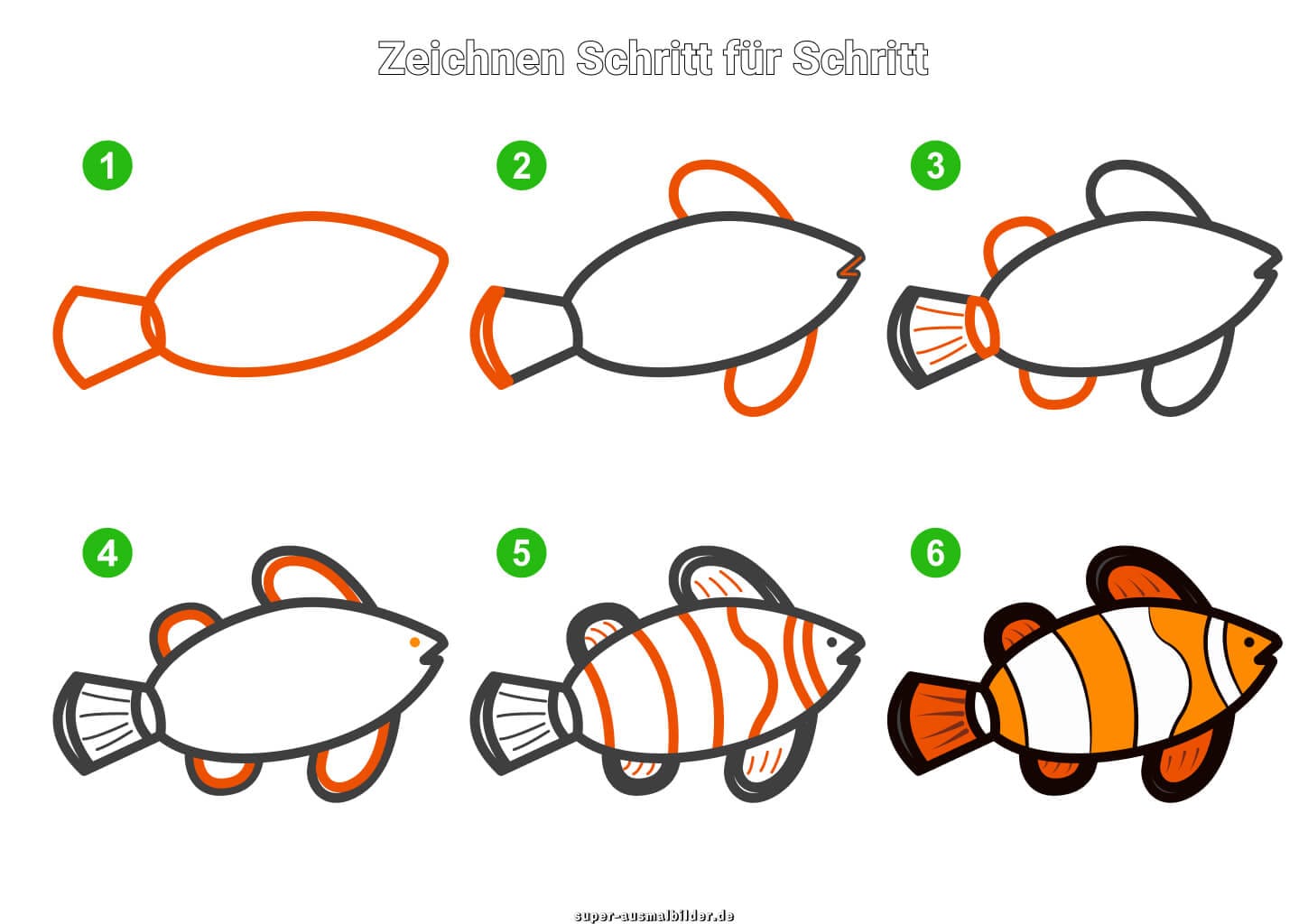 Zeichnen Schritt für Schritt

1

2

3

4

5

6

super-ausmalbilder.de