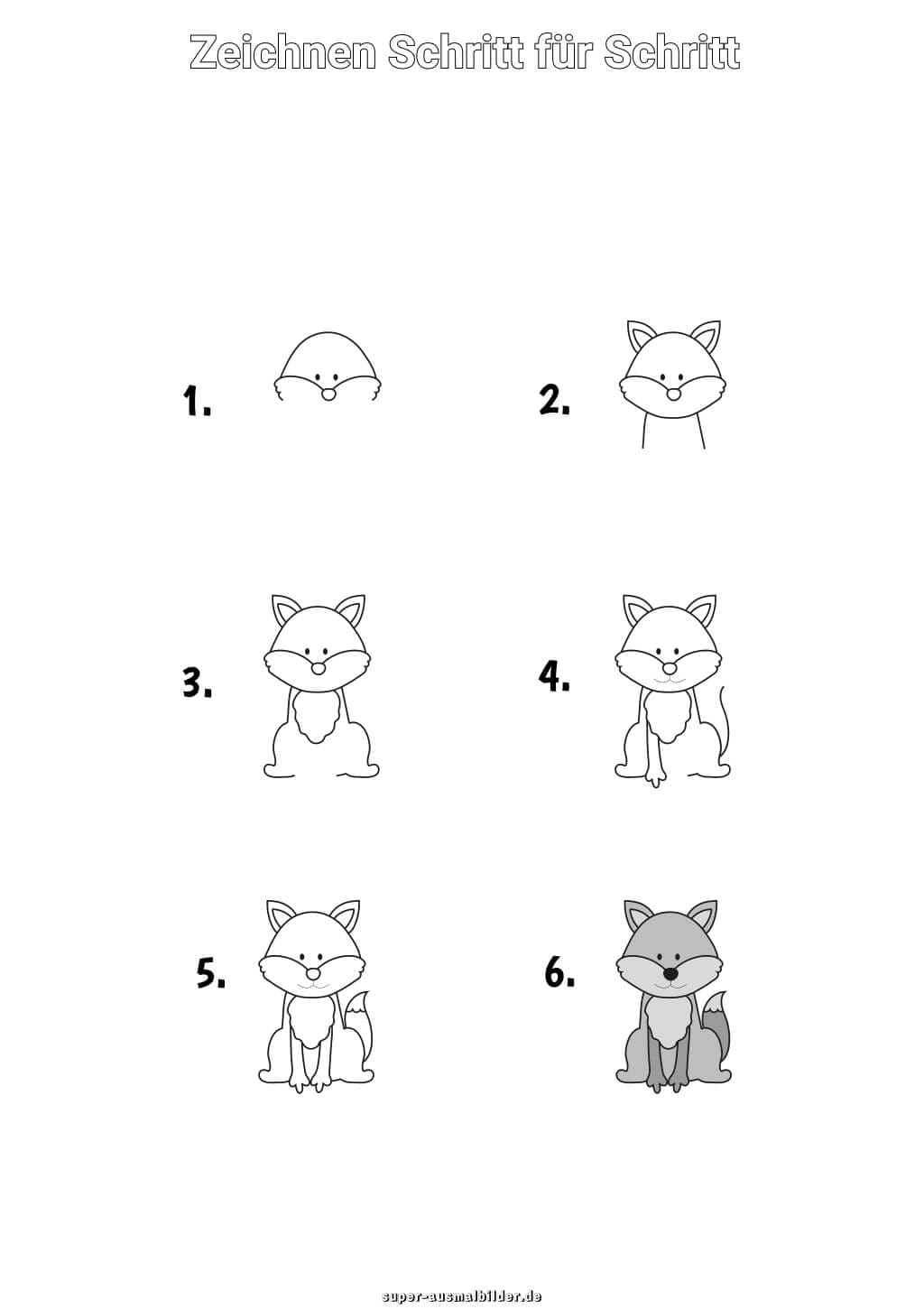 Zeichnen Schritt für Schritt

1.

2.

3.

4.

5.

6.

super-ausmalbilder.de