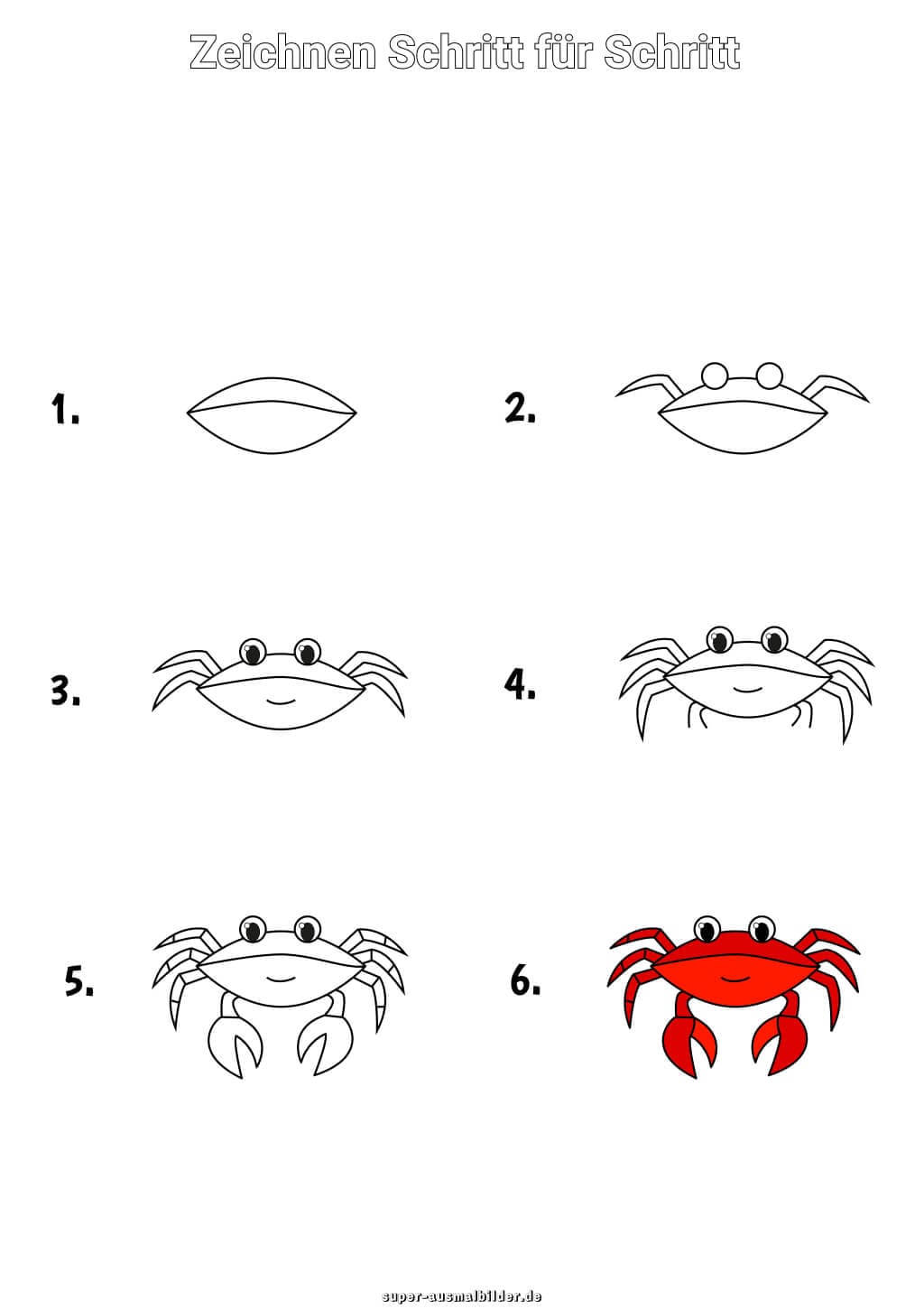 Zeichnen Schritt für Schritt

1.

2.

3.

4.

5.

6.

super-ausmalbilder.de