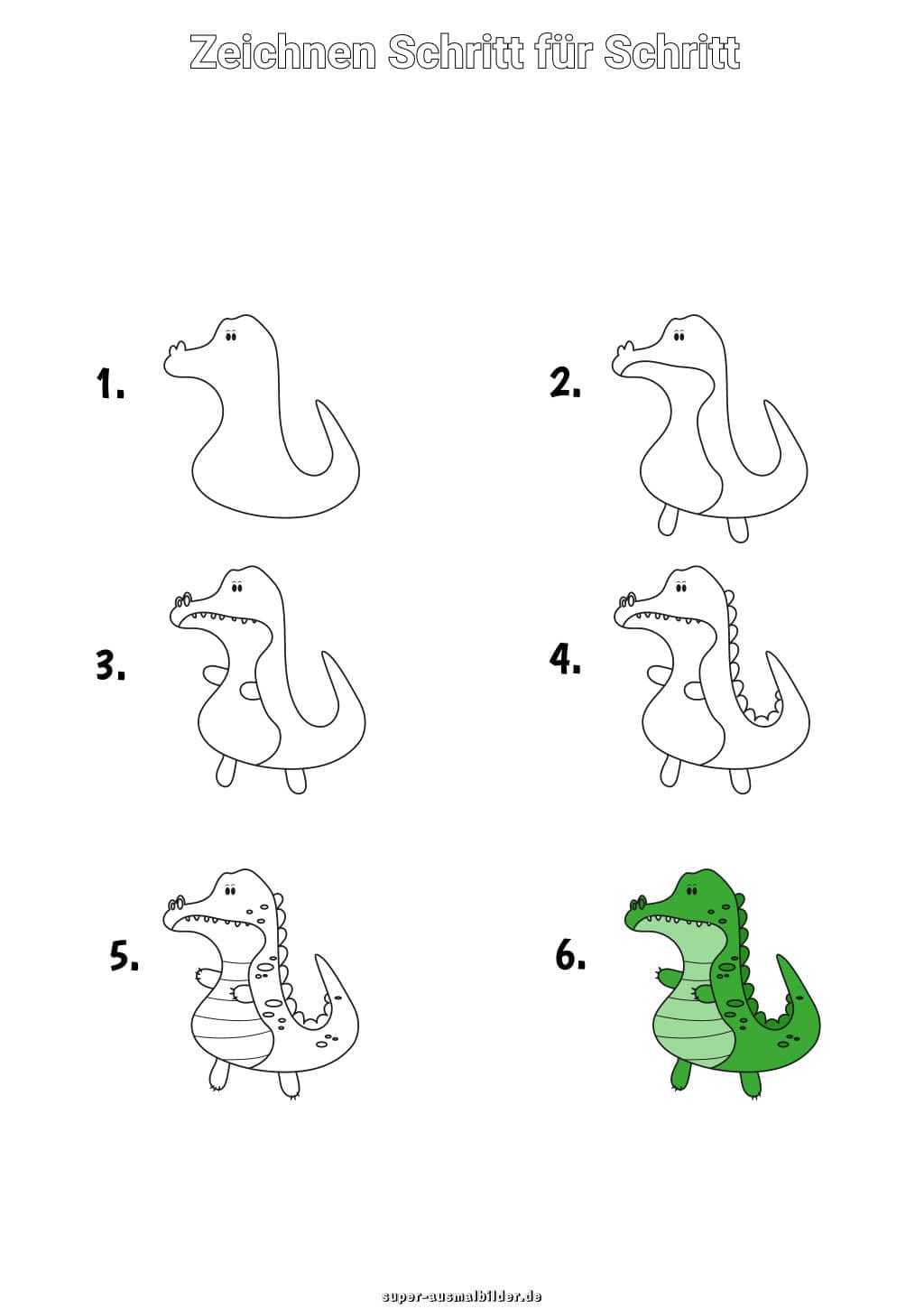 Zeichnen Schritt für Schritt

1.

2.

3.

4.

5.

6.

super-ausmalbilder.de