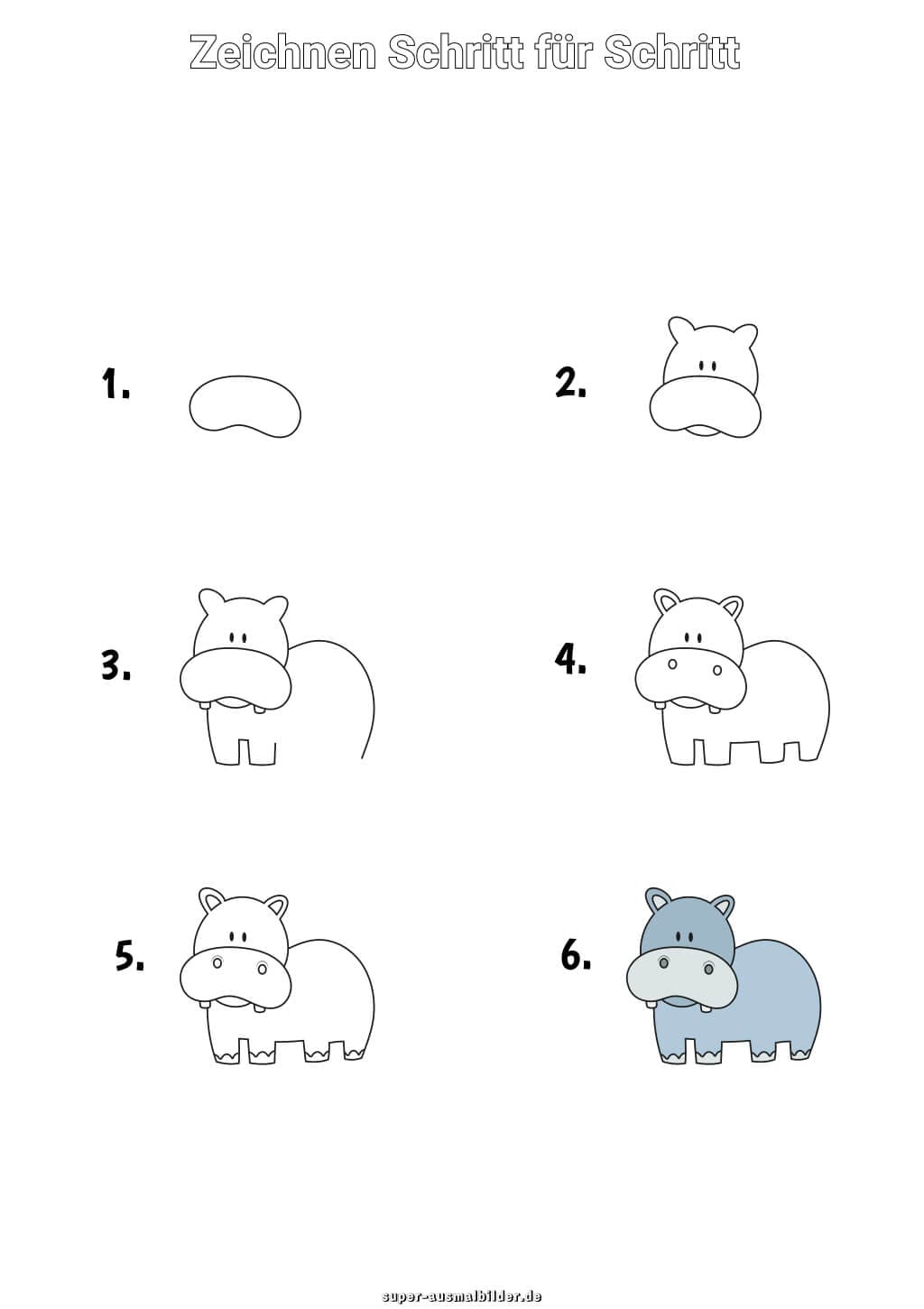 Zeichnen Schritt für Schritt

1.

2.

3.

4.

5.

6.

super-ausmalbilder.de