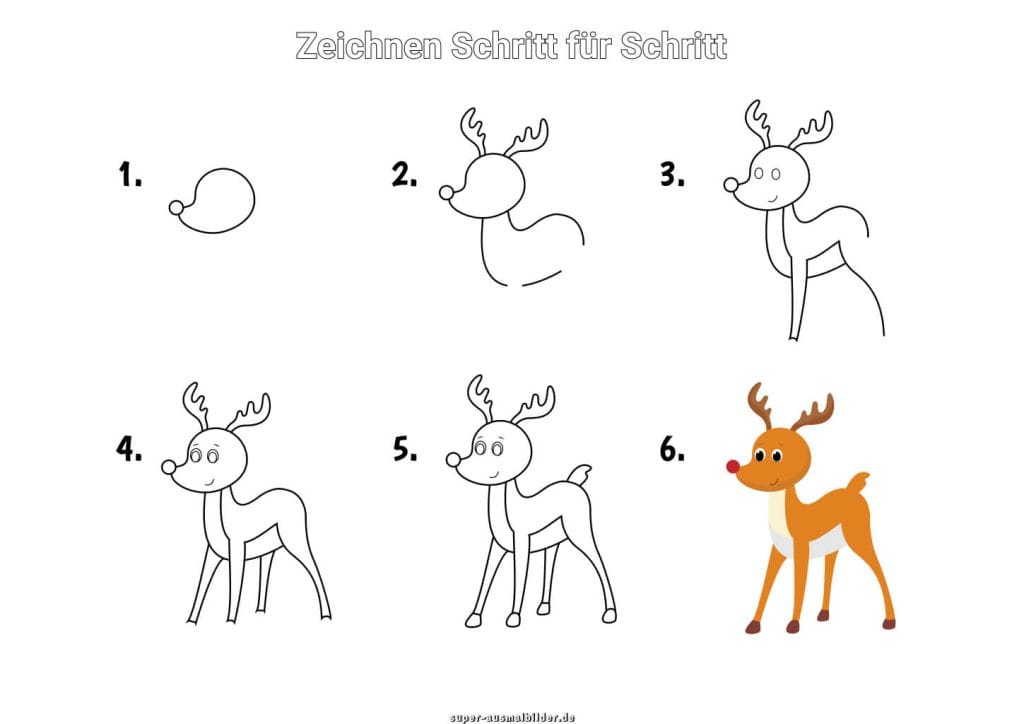 Zeichnen Schritt für Schritt

1.

2.

3.

4.

5.

6.

super-ausmalbilder.de