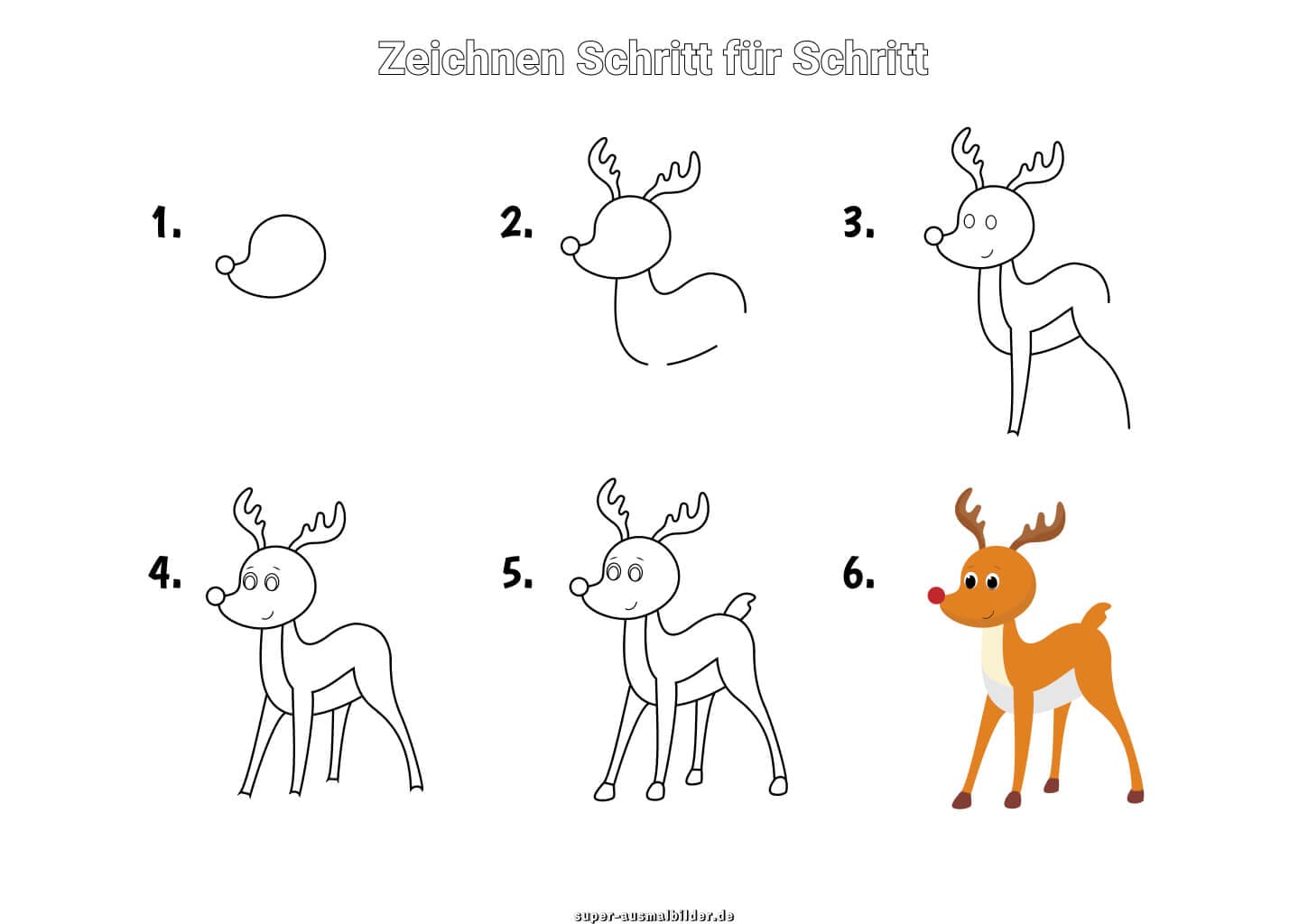 Zeichnen Schritt für Schritt

1.

2.

3.

4.

5.

6.

super-ausmalbilder.de