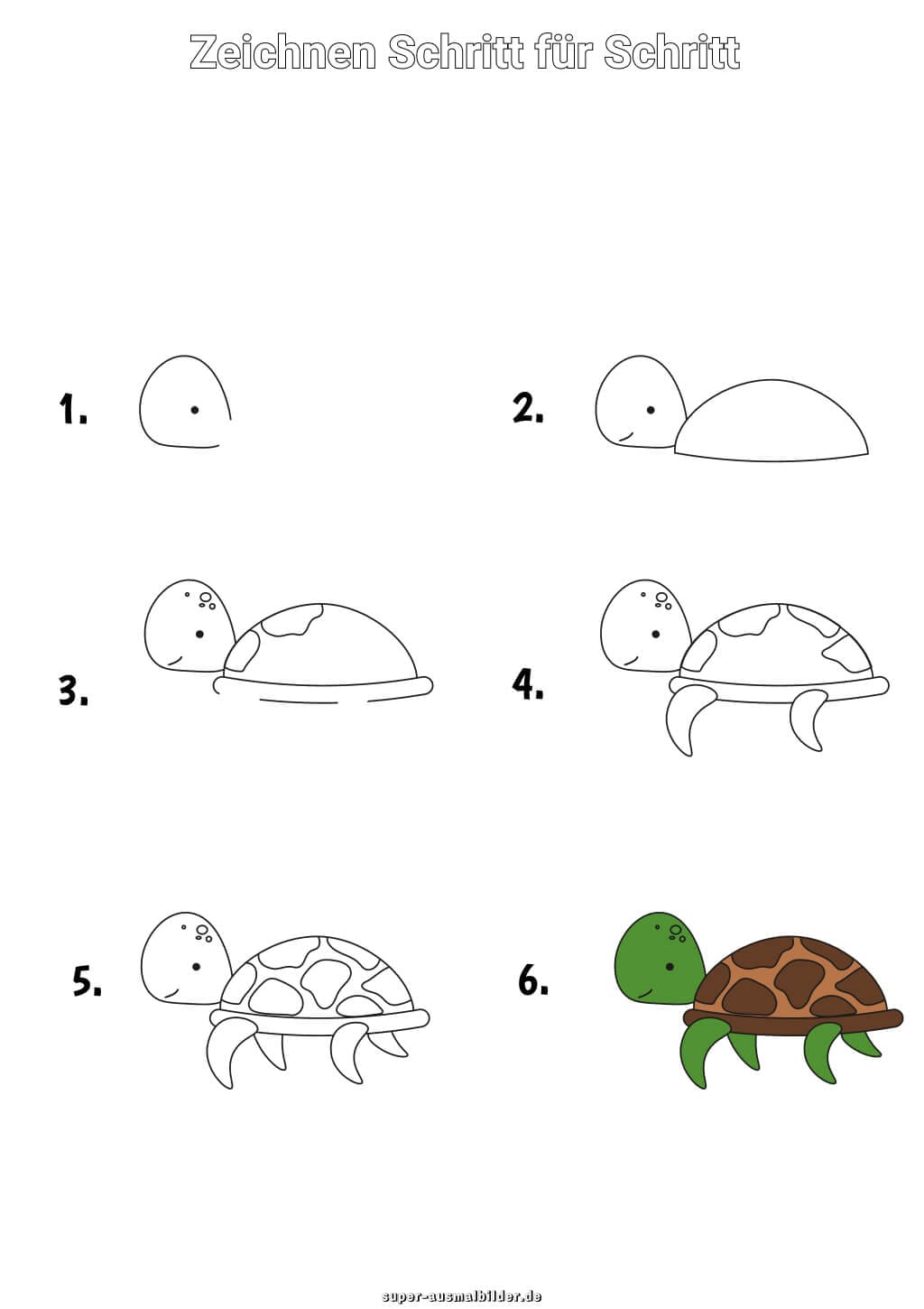 Zeichnen Schritt für Schritt

1.

2.

3.

4.

5.

6.

super-ausmalbilder.de