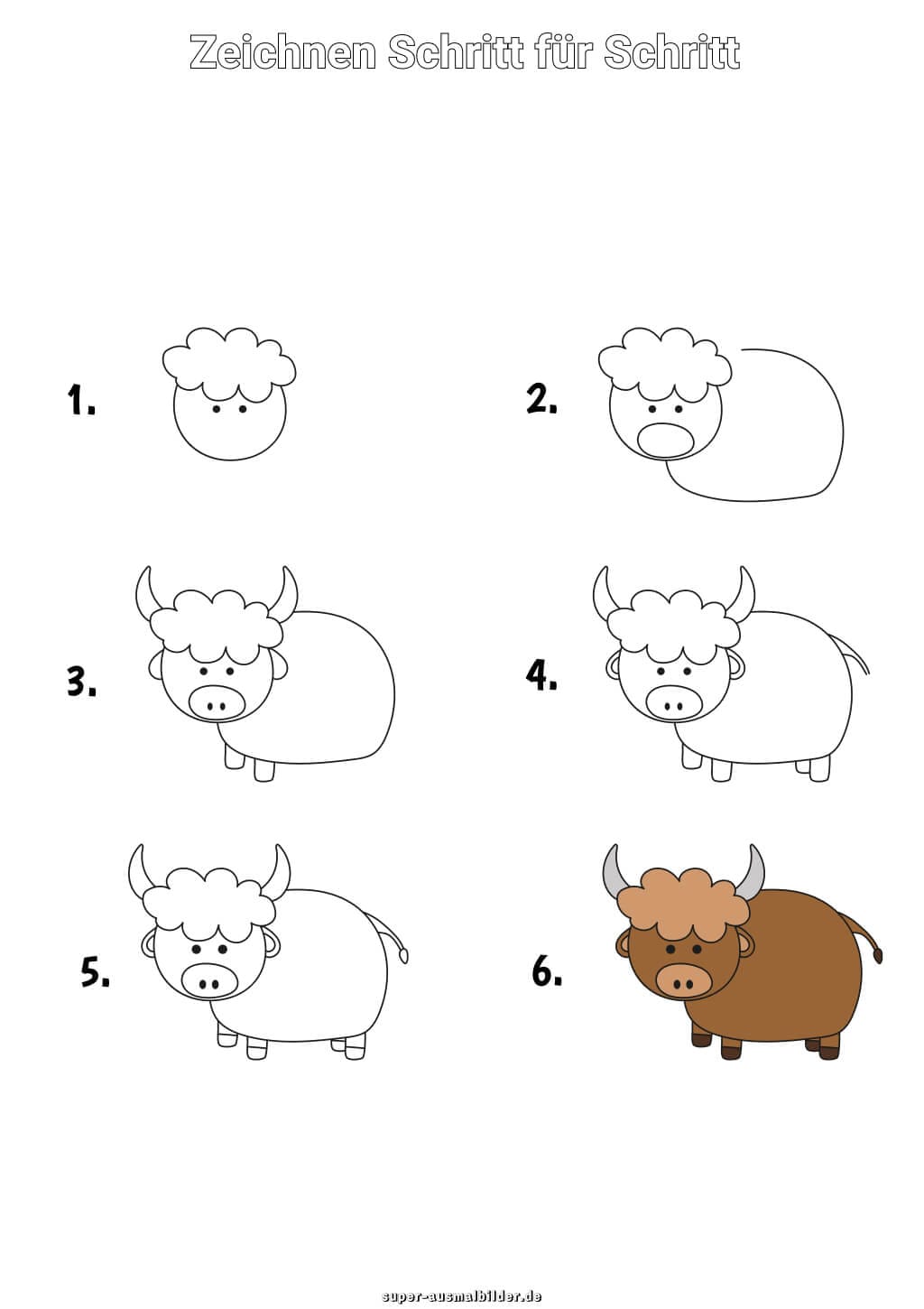 Zeichnen Schritt für Schritt

1.

2.

3.

4.

5.

6.

super-ausmalbilder.de